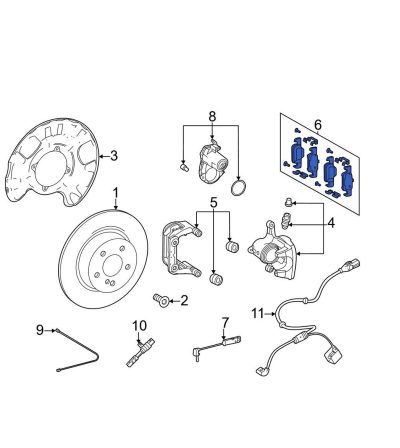 8
6
3
1
5
4
2
11
9
10
7